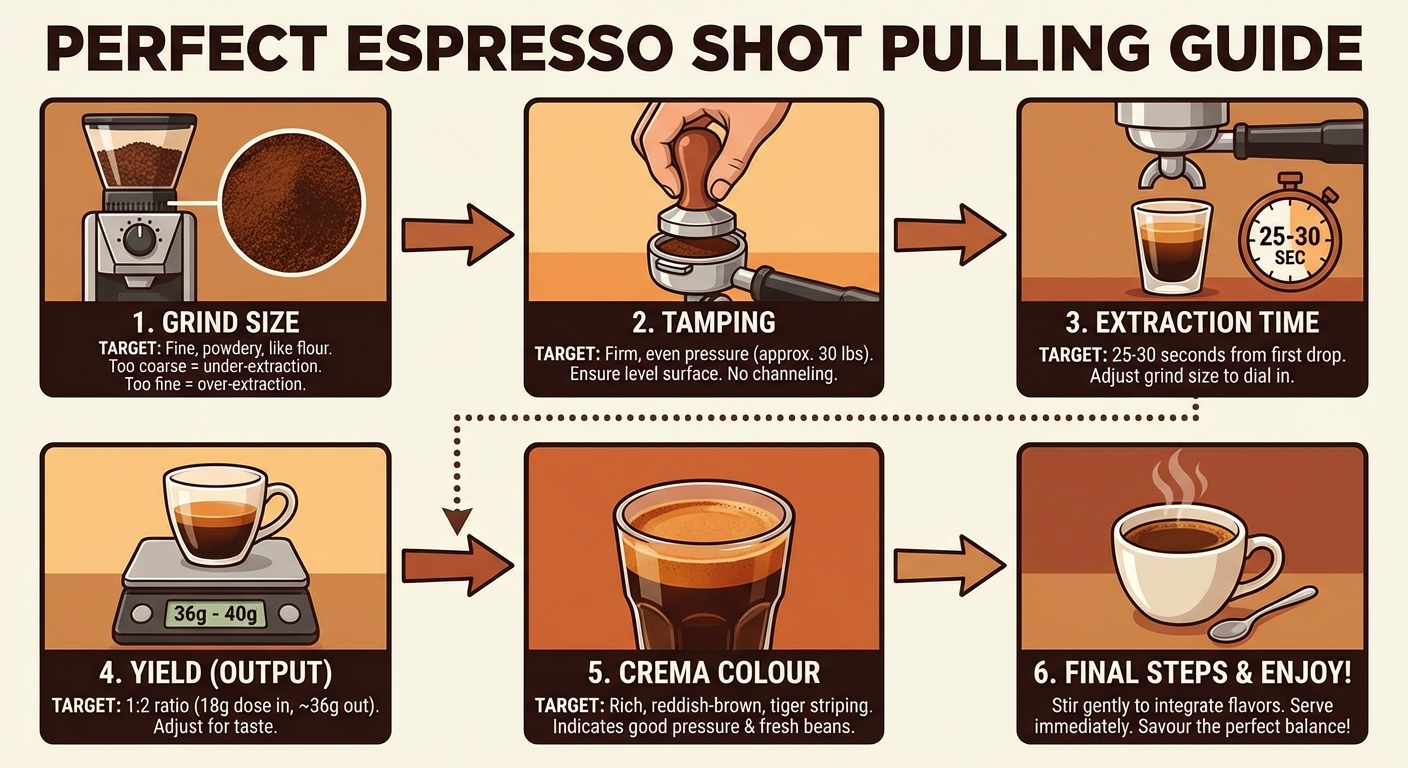 PERFECT ESPRESSO SHOT PULLING GUIDE

1. GRIND SIZE
TARGET: Fine, powdery, like flour. Too coarse = under-extraction. Too fine = over-extraction.

2. TAMPING
TARGET: Firm, even pressure (approx. 30 lbs). Ensure level surface. No channeling.

25-30 SEC

3. EXTRACTION TIME
TARGET: 25-30 seconds from first drop. Adjust grind size to dial in.

36g - 40g

4. YIELD (OUTPUT)
TARGET: 1:2 ratio (18g dose in, ~36g out). Adjust for taste.

5. CREMA COLOUR
TARGET: Rich, reddish-brown, tiger striping. Indicates good pressure & fresh beans.

6. FINAL STEPS & ENJOY!
Stir gently to integrate flavors. Serve immediately. Savour the perfect balance!