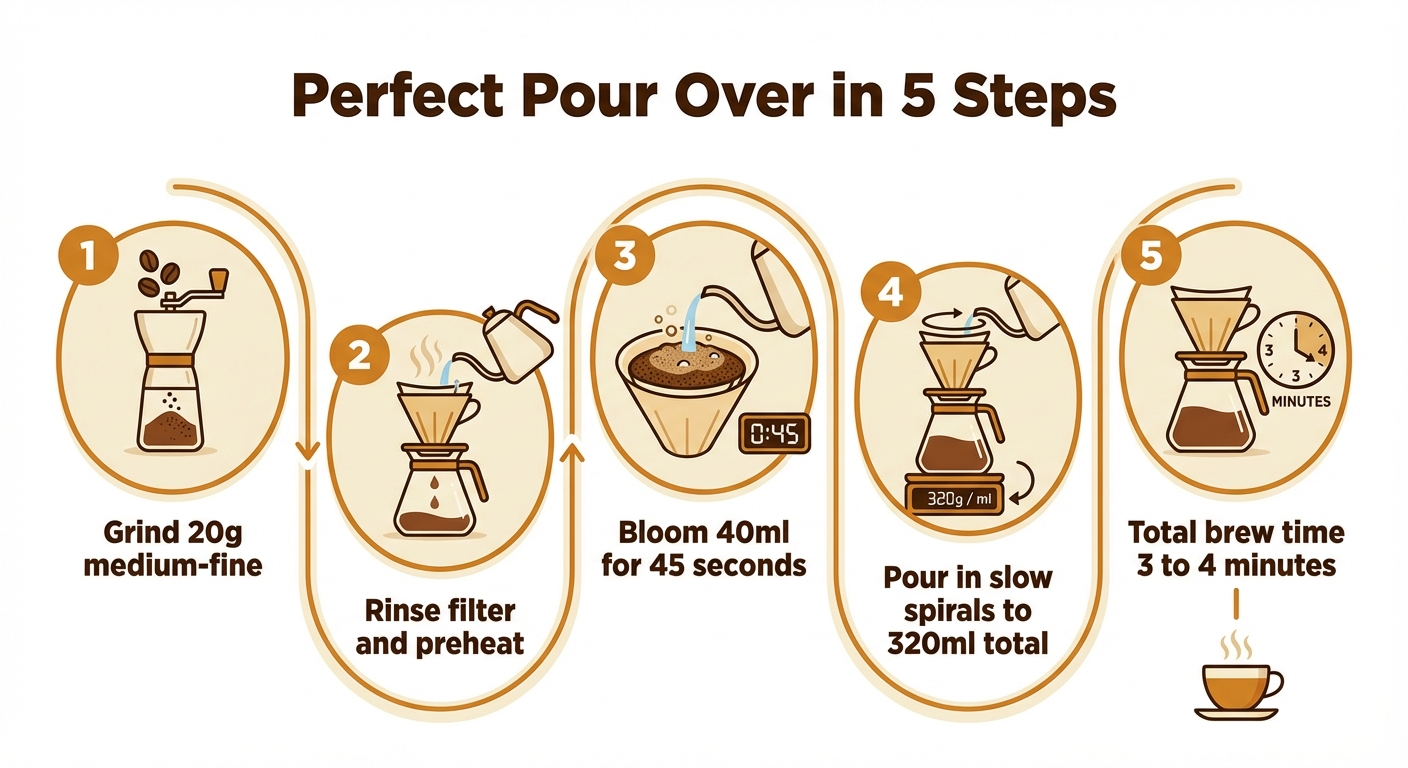 Perfect Pour Over in 5 Steps

1

Grind 20g medium-fine

2

Rinse filter and preheat

3

0:45

Bloom 40ml for 45 seconds

4

320g / ml

Pour in slow spirals to 320ml total

5

3
4
3
MINUTES

Total brew time 3 to 4 minutes